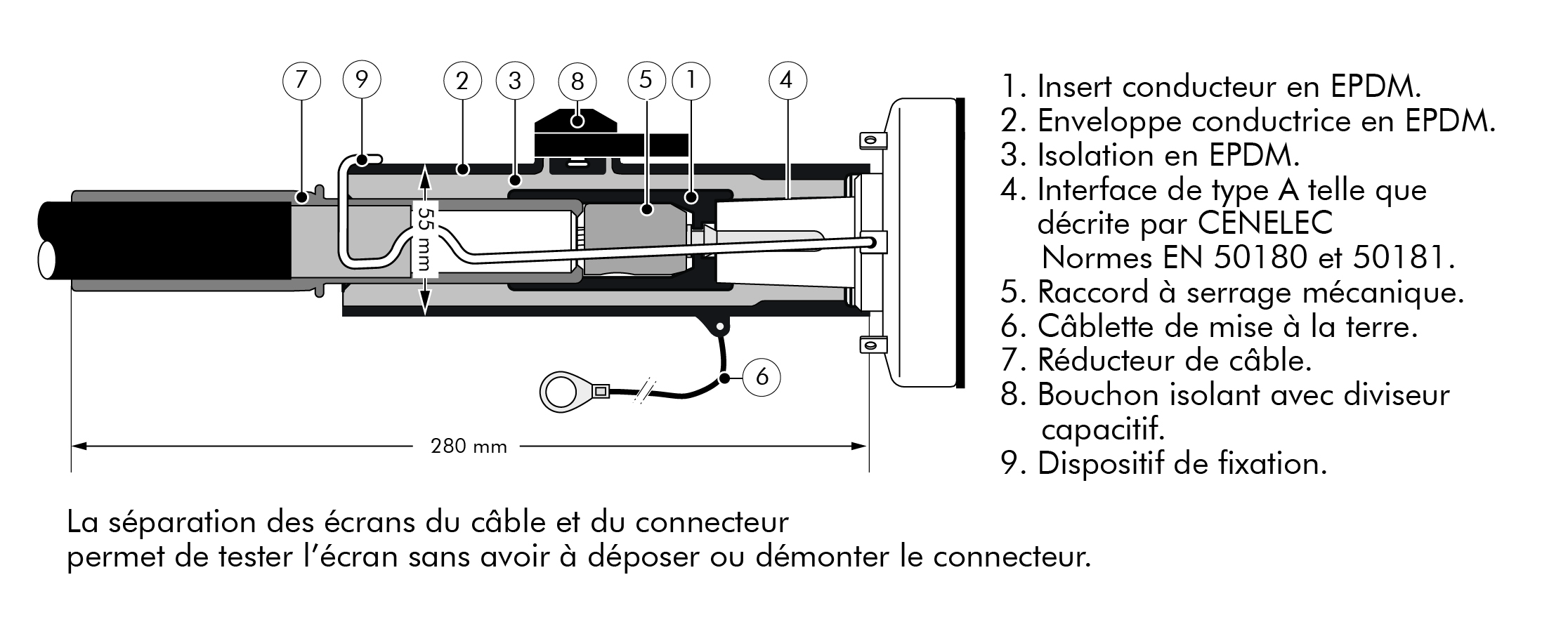 7 9 2 3 8 5 1 4

55 mm

6

280 mm

1. Insert conducteur en EPDM.
2. Enveloppe conductrice en EPDM.
3. Isolation en EPDM.
4. Interface de type A telle que décrite par CENELEC Normes EN 50180 et 50181.
5. Raccord à serrage mécanique.
6. Câblette de mise à la terre.
7. Réducteur de câble.
8. Bouchon isolant avec diviseur capacitif.
9. Dispositif de fixation.

La séparation des écrans du câble et du connecteur permet de tester l'écran sans avoir à déposer ou démonter le connecteur.