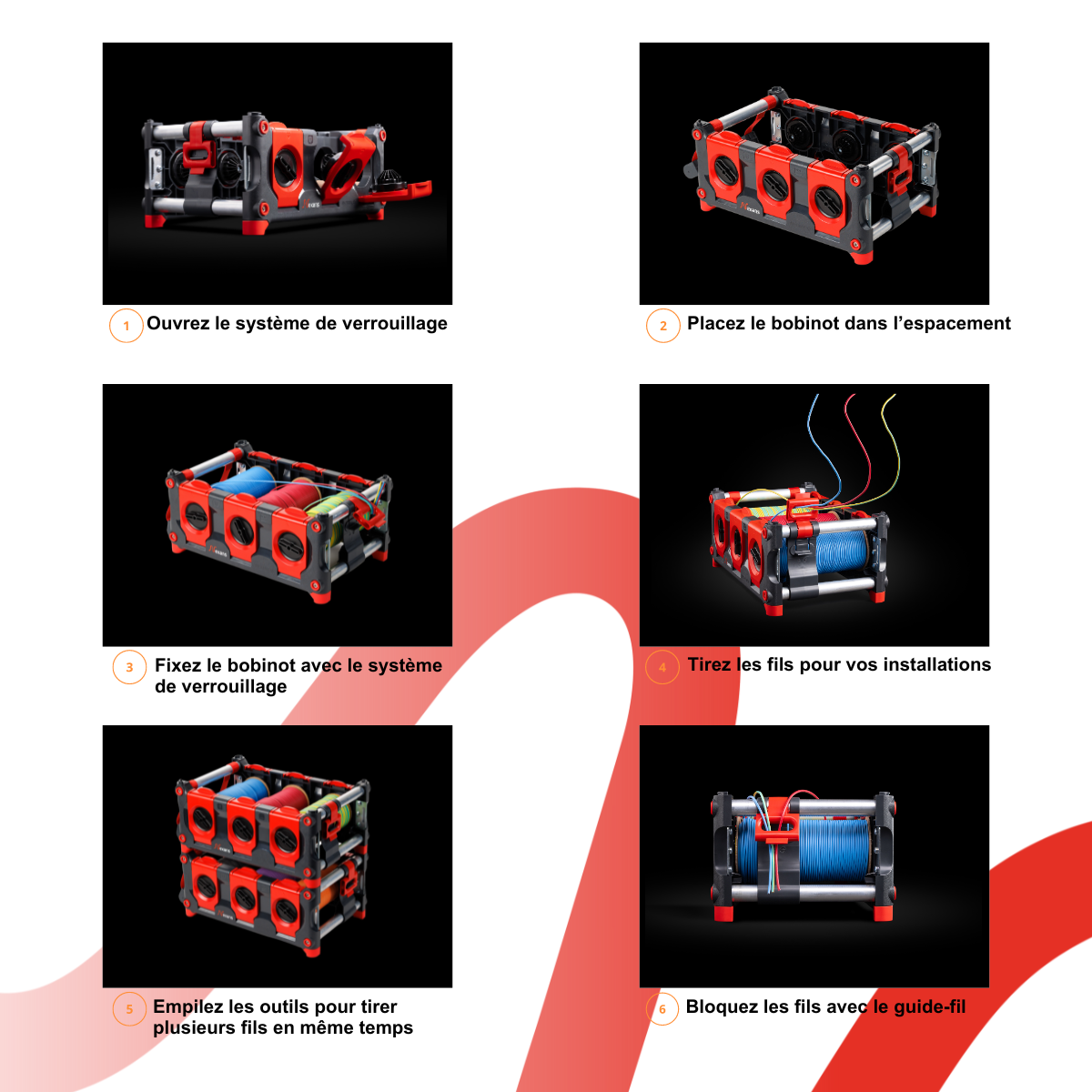 1 Ouvrez le système de verrouillage

2 Placez le bobinot dans l'espacement

3 Fixez le bobinot avec le système de verrouillage

4 Tirez les fils pour vos installations

5 Empilez les outils pour tirer plusieurs fils en même temps

6 Bloquez les fils avec le guide-fil